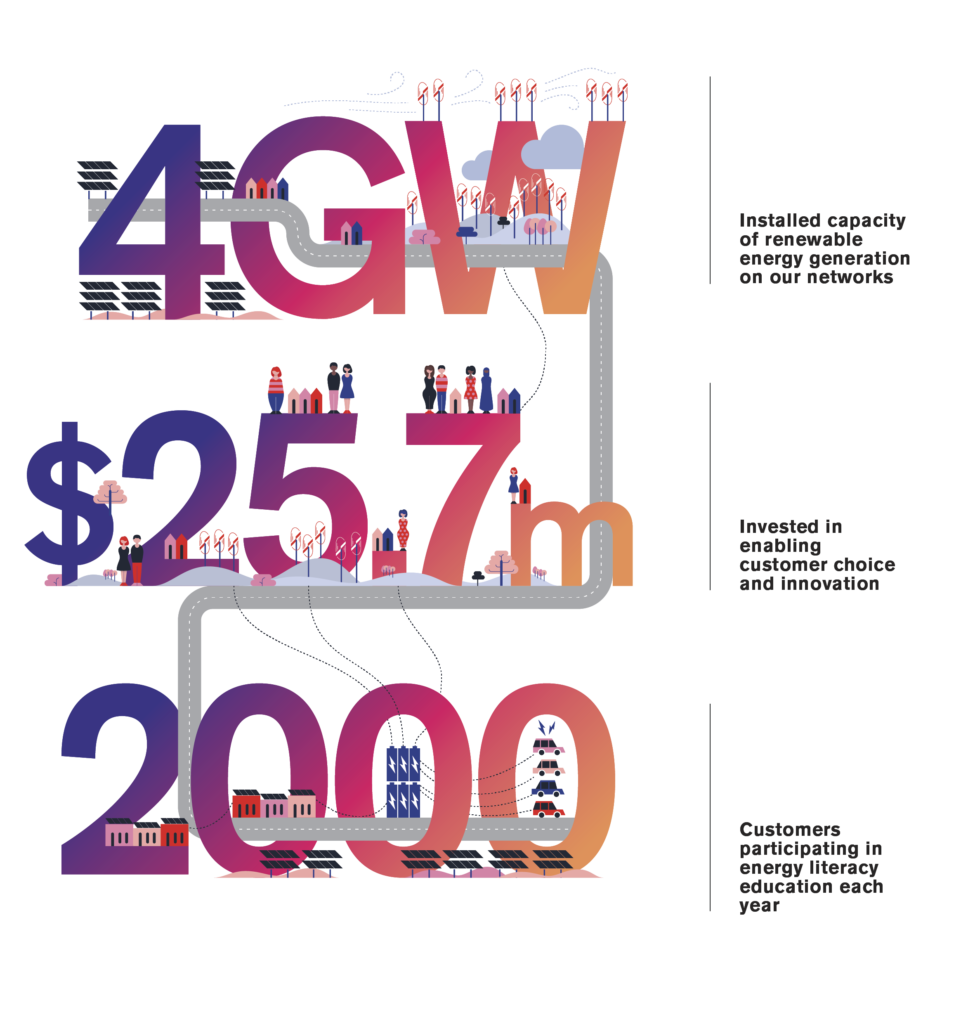 4GW

Installed capacity of renewable energy generation on our networks

$257m

Invested in enabling customer choice and innovation

2000

Customers participating in energy literacy education each year